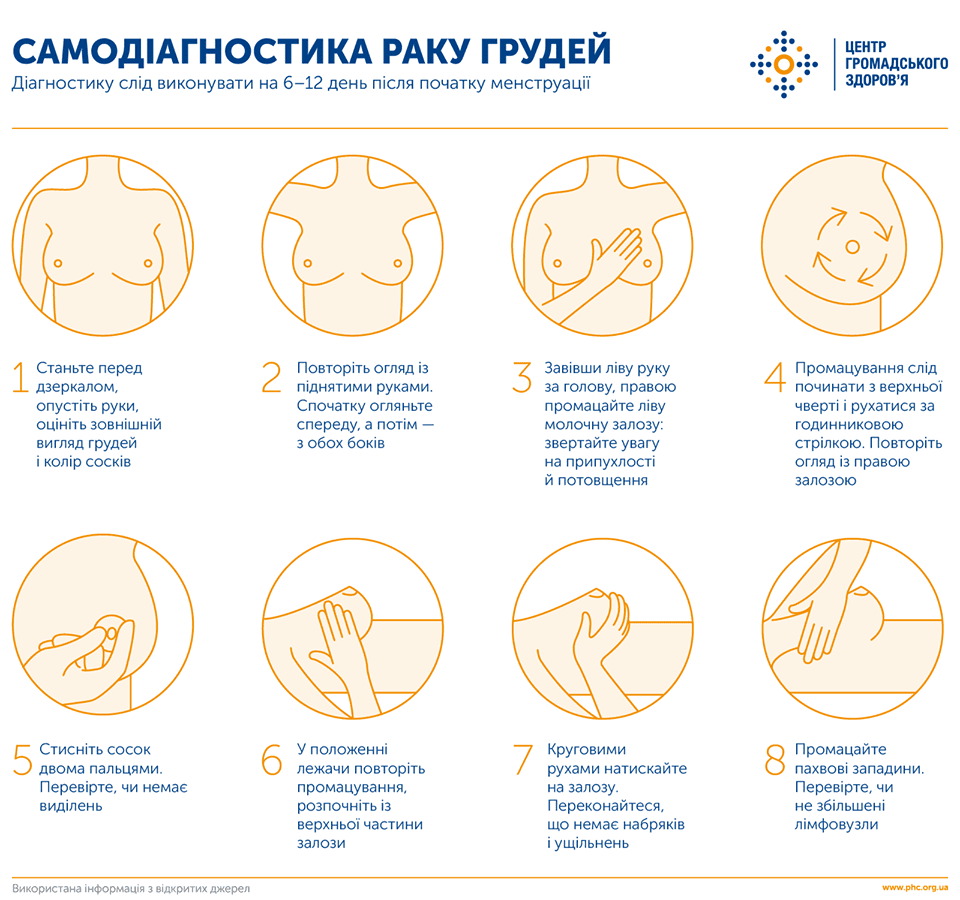 САМОДІАГНОСТИКА РАКУ ГРУДЕЙ
Діагностику слід виконувати на 6–12 день після початку менструації

ЦЕНТР ГРОМАДСЬКОГО ЗДОРОВ'Я

1 Станьте перед дзеркалом, опустіть руки, оцініть зовнішній вигляд грудей і колір сосків

2 Повторіть огляд із піднятими руками. Спочатку огляньте спереду, а потім — з обох боків

3 Завівши ліву руку за голову, правою промацайте ліву молочну залозу: звертайте увагу на припухлості й потовщення

4 Промацування слід починати з верхньої чверті і рухатися за годинниковою стрілкою. Повторіть огляд із правою залозою

5 Стисніть сосок двома пальцями. Перевірте, чи немає виділень

6 У положенні лежачи повторіть промацування, розпочніть із верхньої частини залози

7 Круговими рухами натискайте на залозу. Переконайтеся, що немає набряків і ущільнень

8 Промацайте пахвові западини. Перевірте, чи не збільшені лімфовузли

Використана інформація з відкритих джерел

www.phc.org.ua